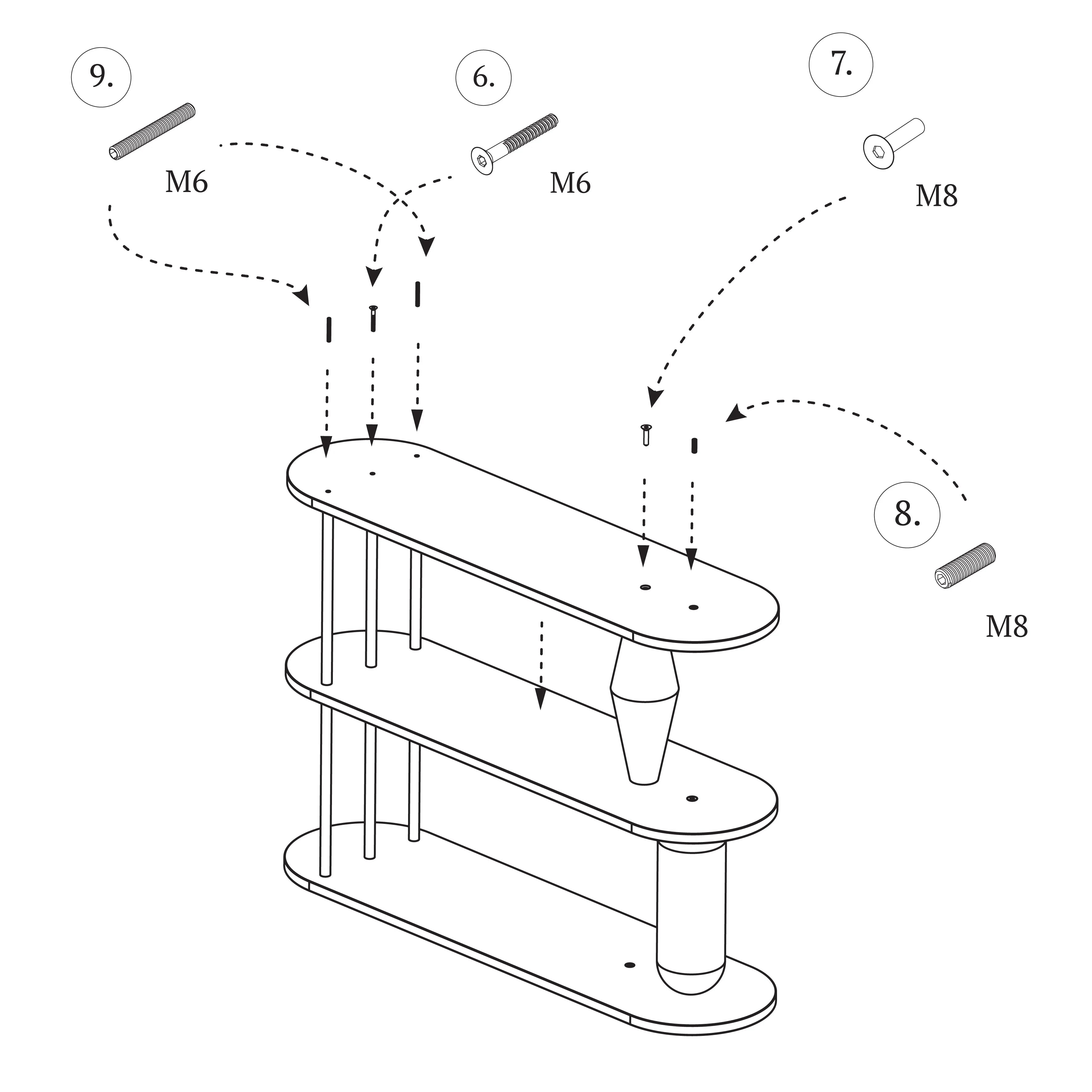 9.

M6

6.

M6

7.

M8

8.

M8