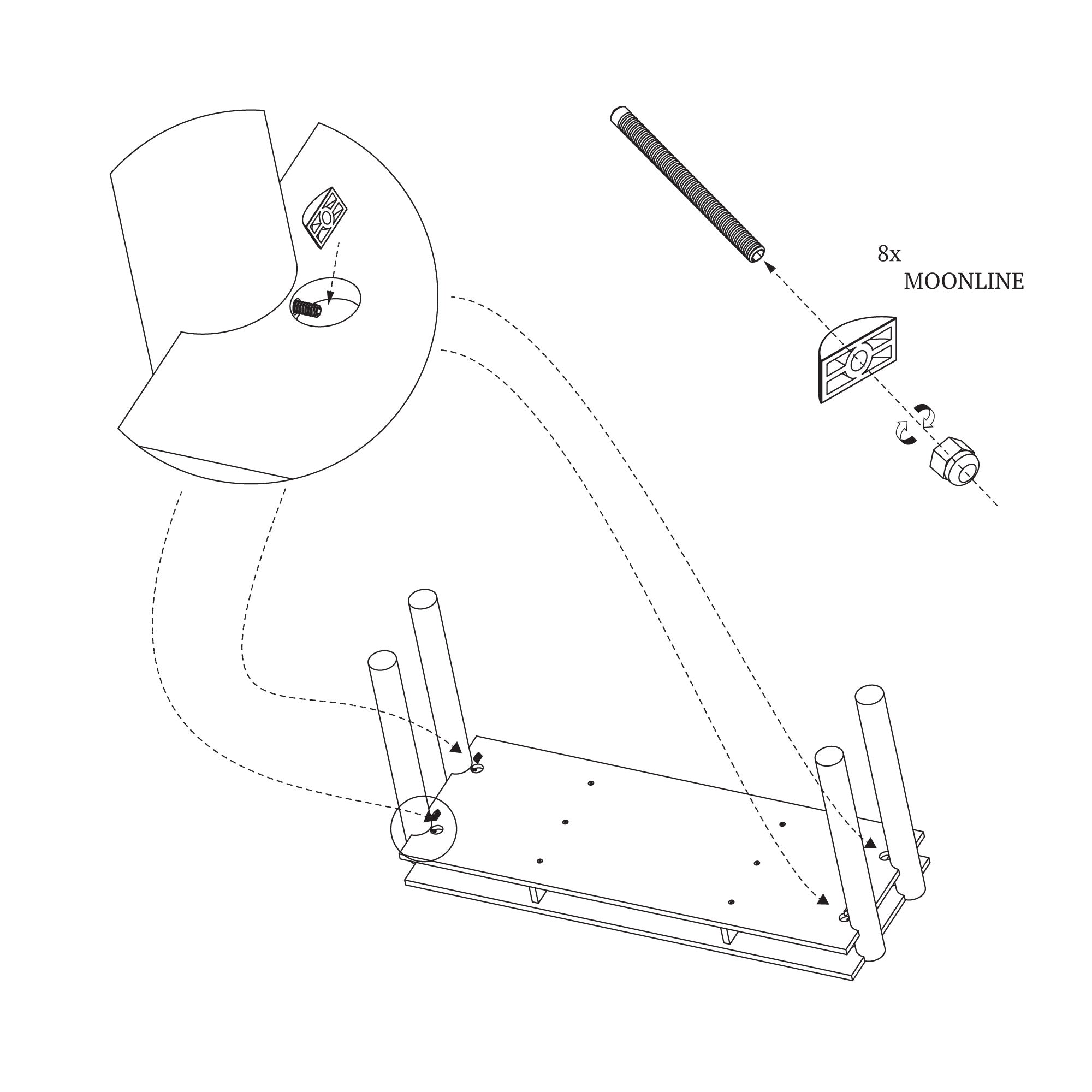 8x
MOONLINE