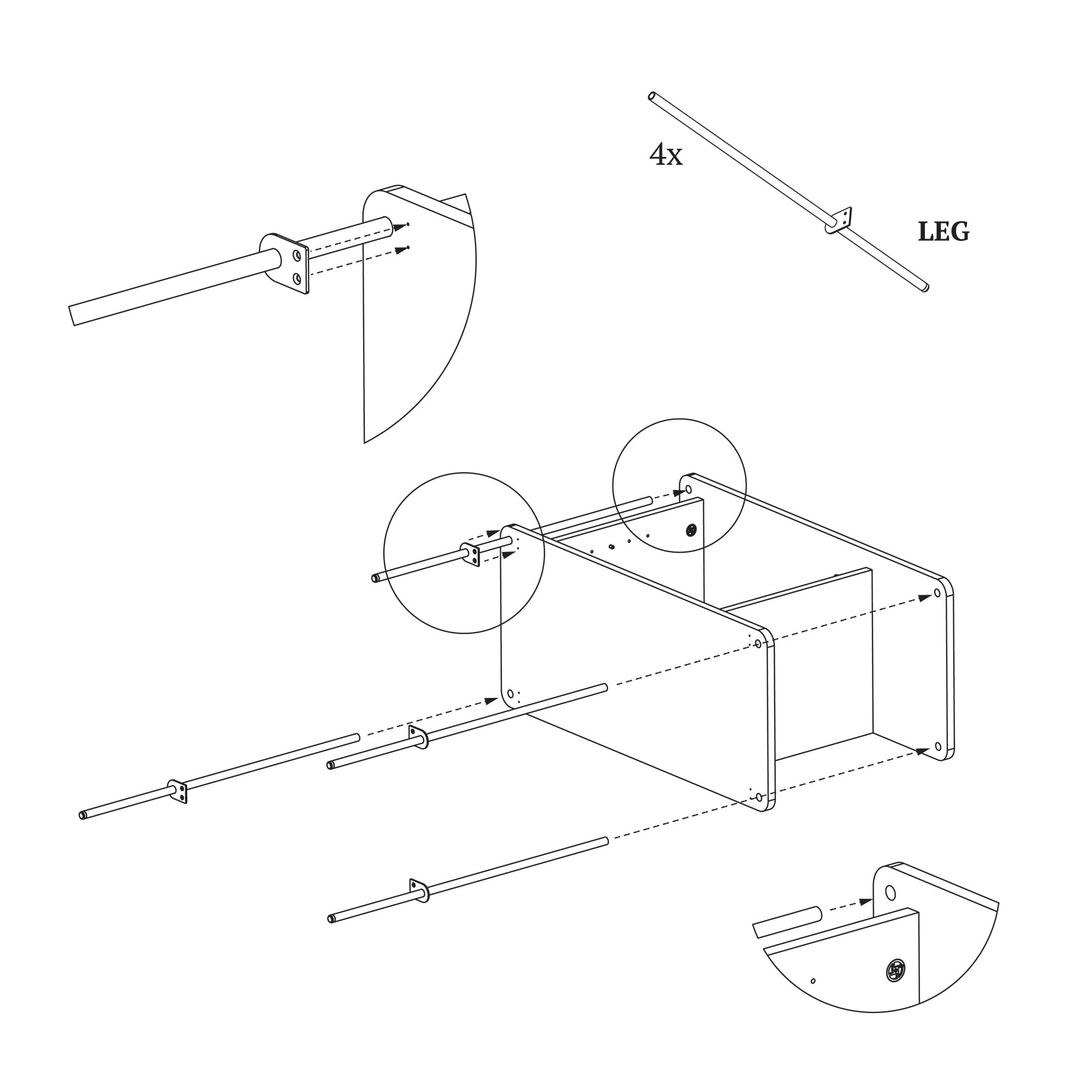 4x

LEG