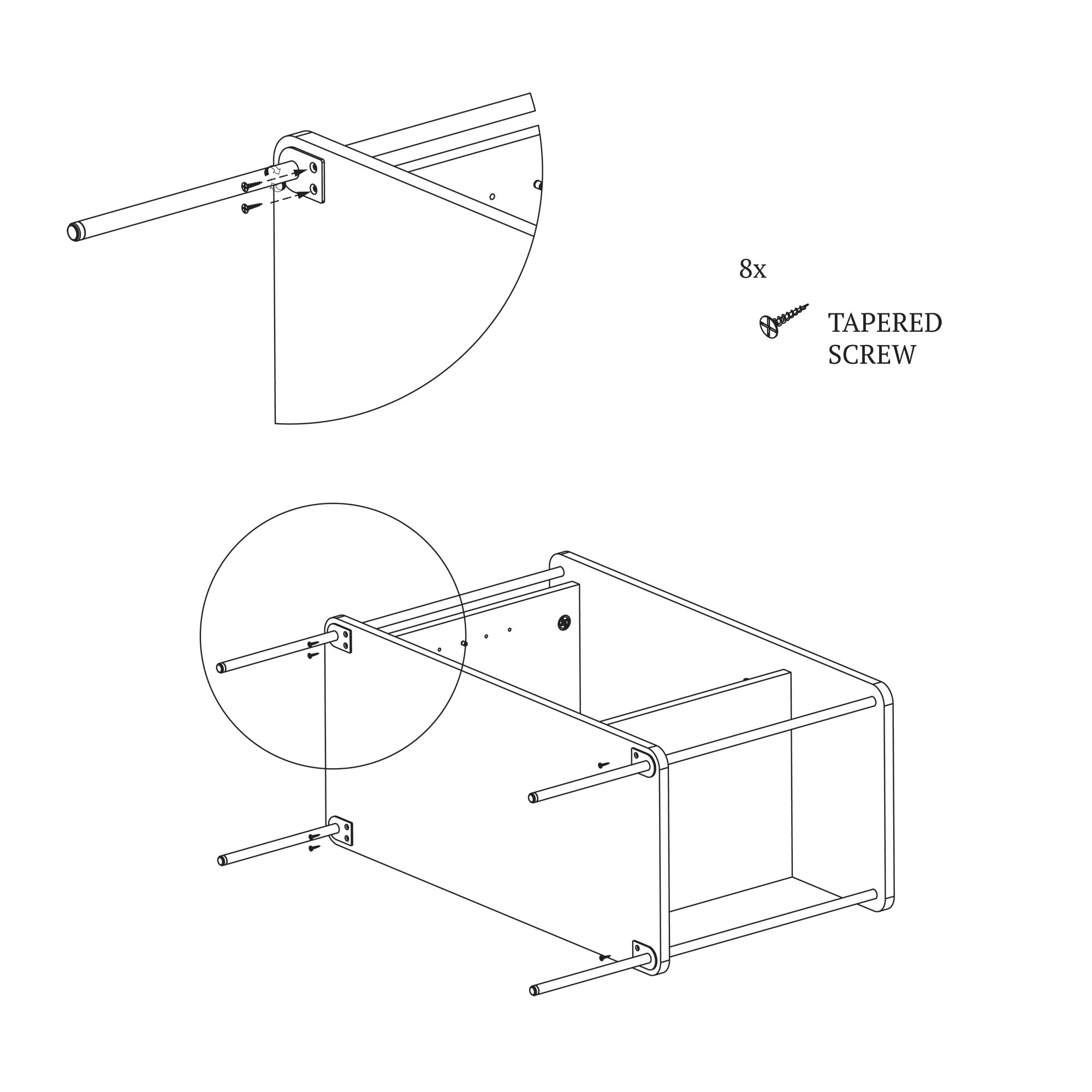 8x

TAPERED SCREW