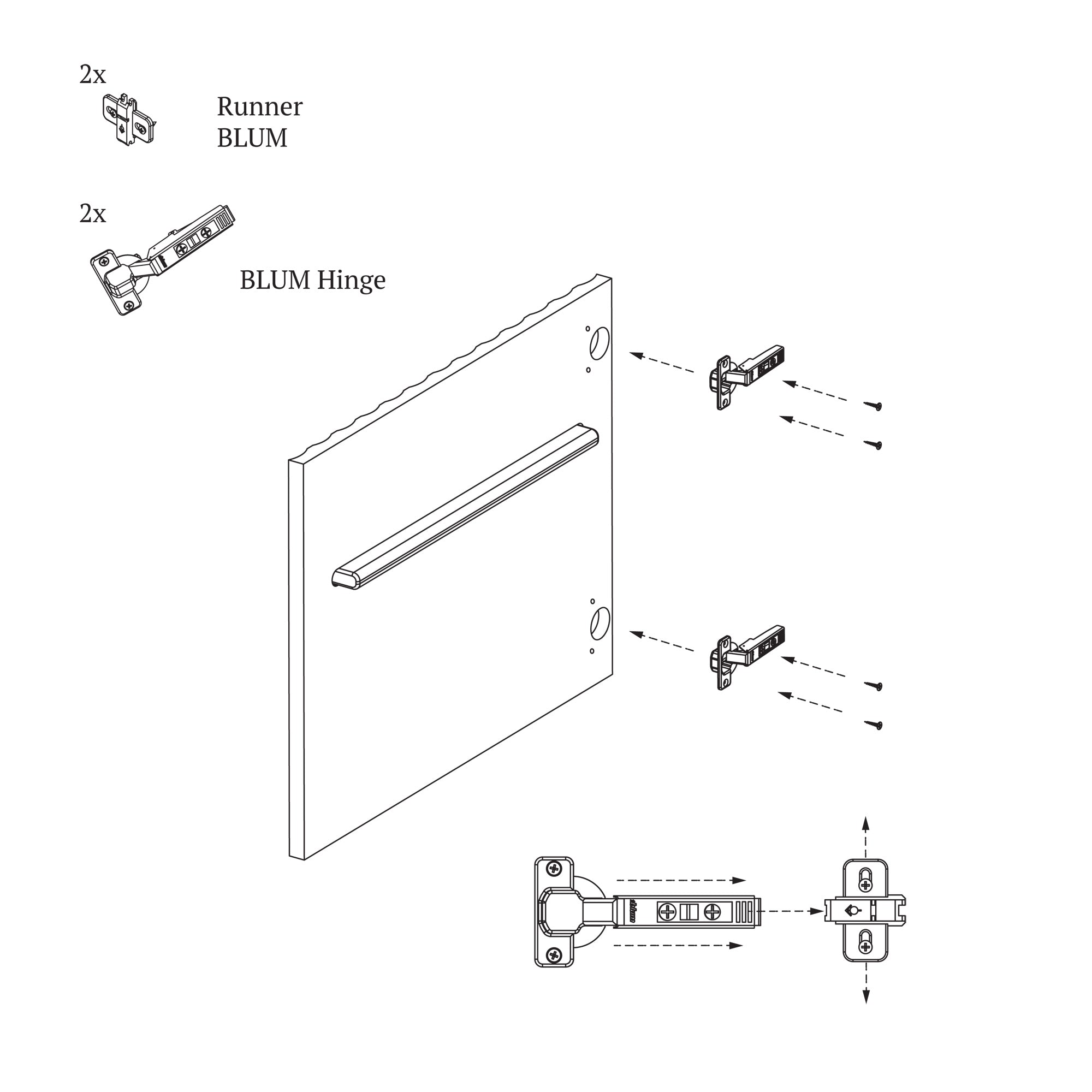 2x

Runner
BLUM

2x

BLUM Hinge

blum