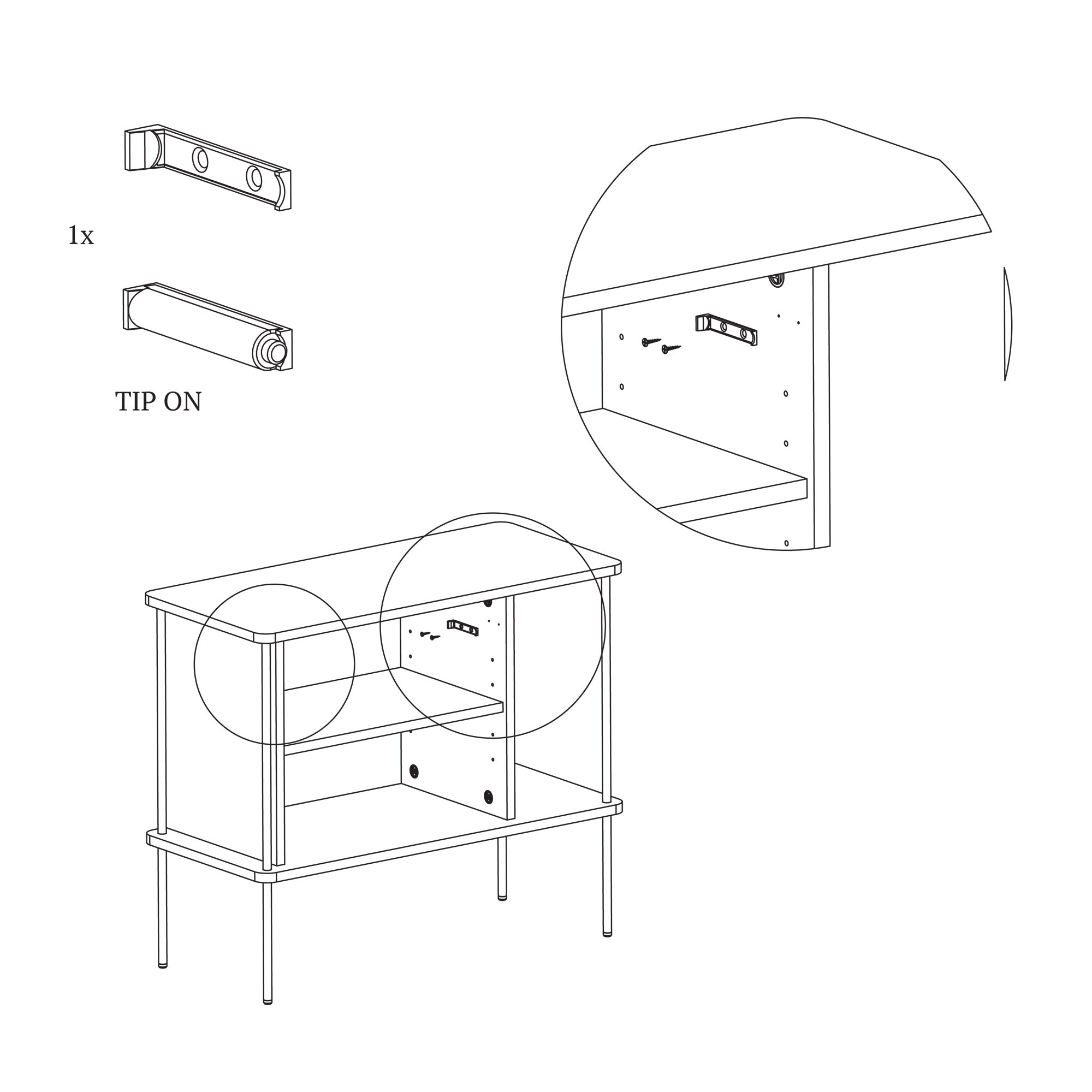 1x

TIP ON