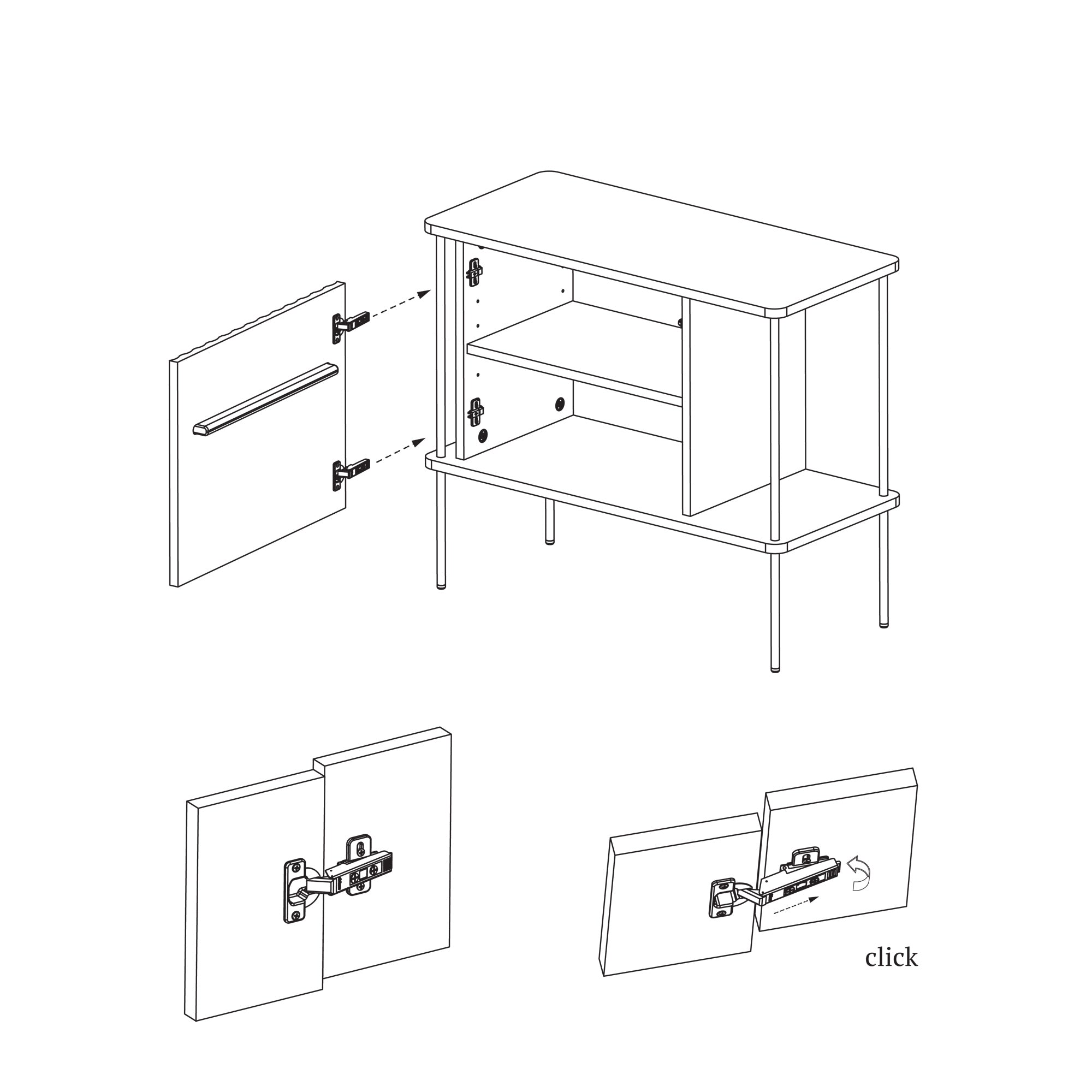 click