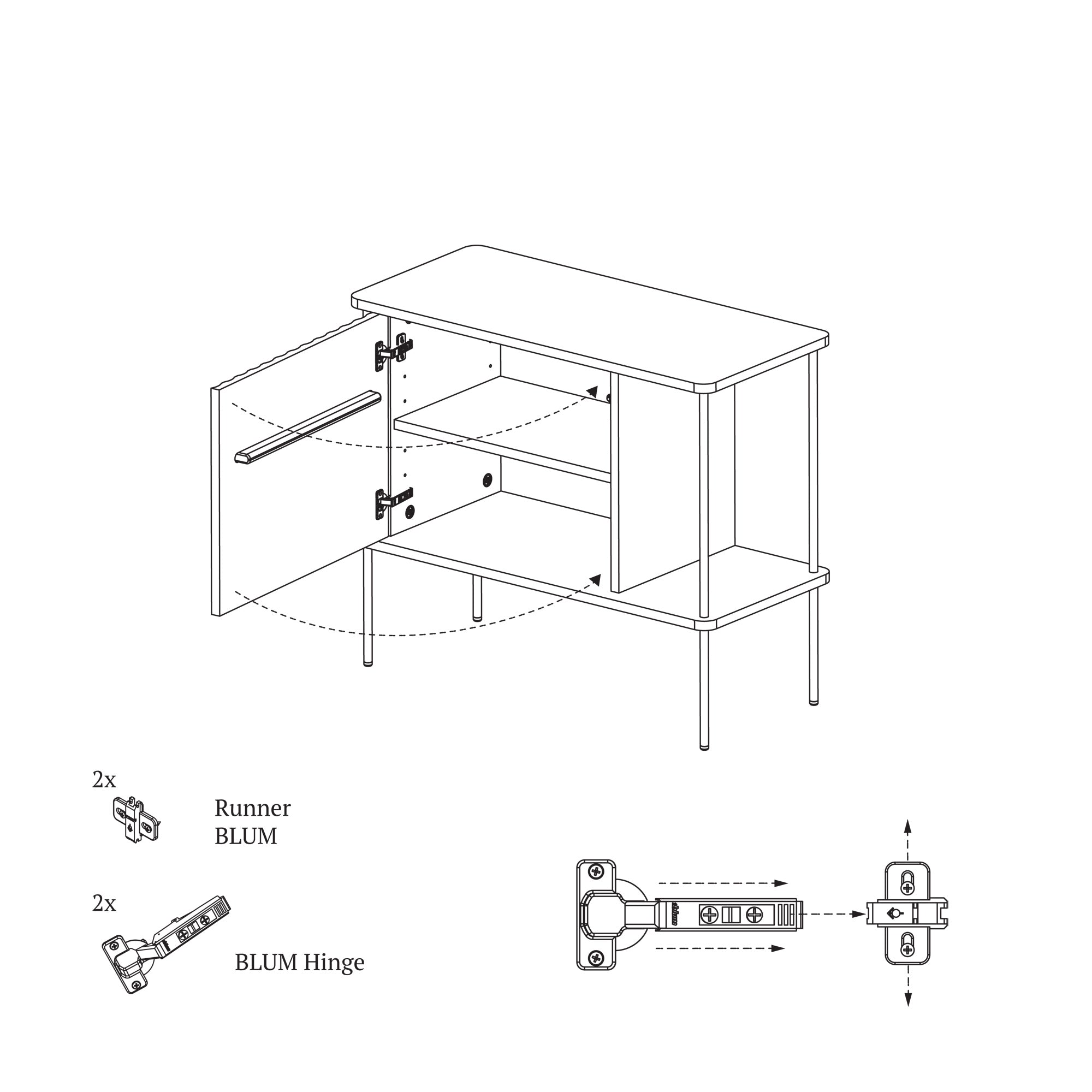 2x

Runner
BLUM

2x

BLUM Hinge

blum