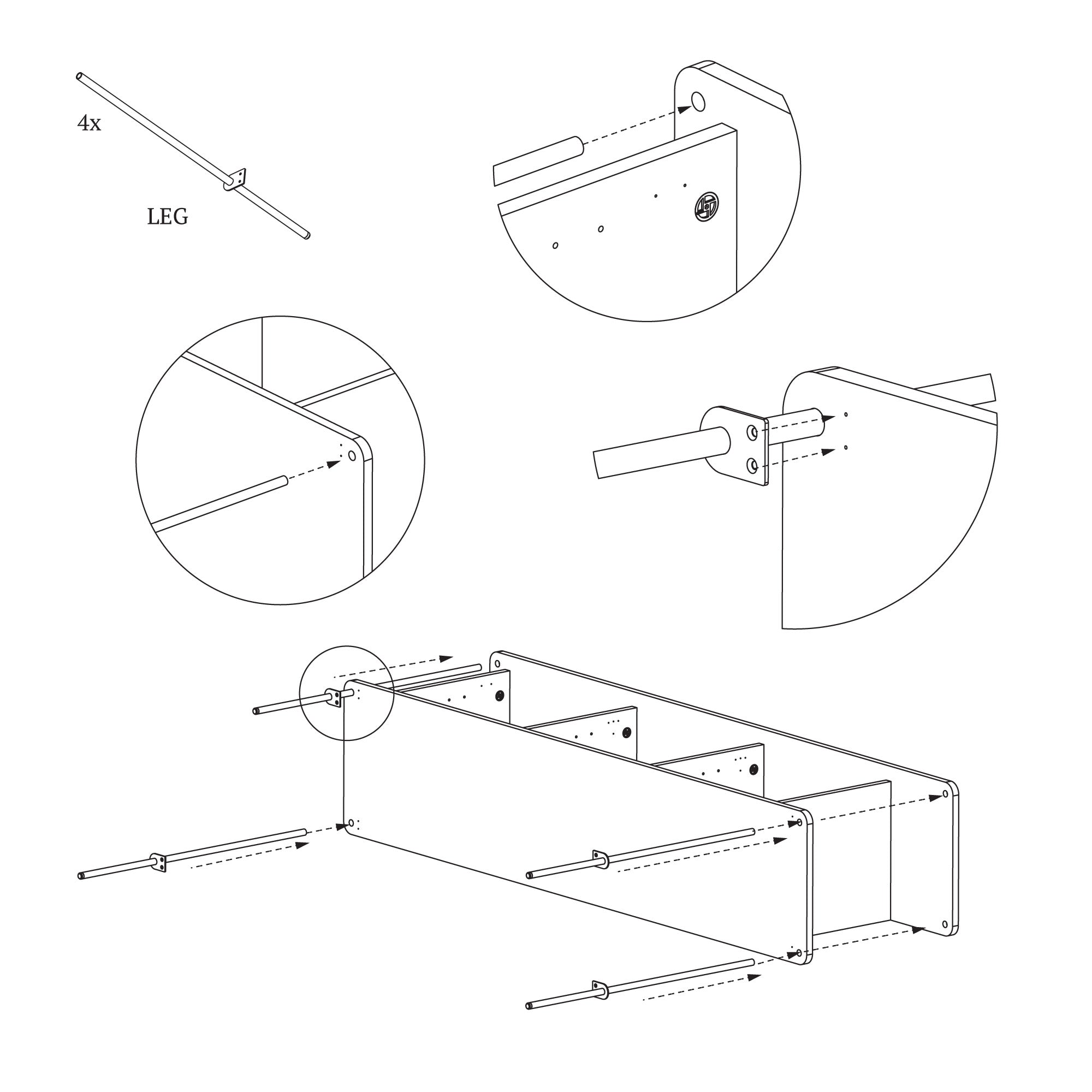 4x

LEG