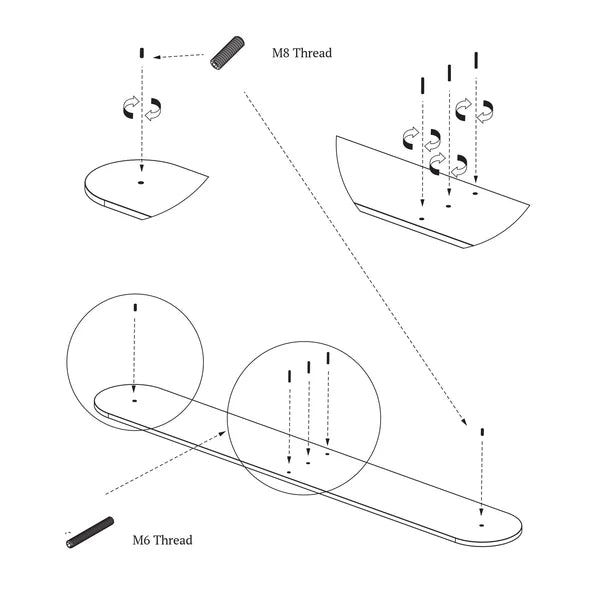 M8 Thread

M6 Thread