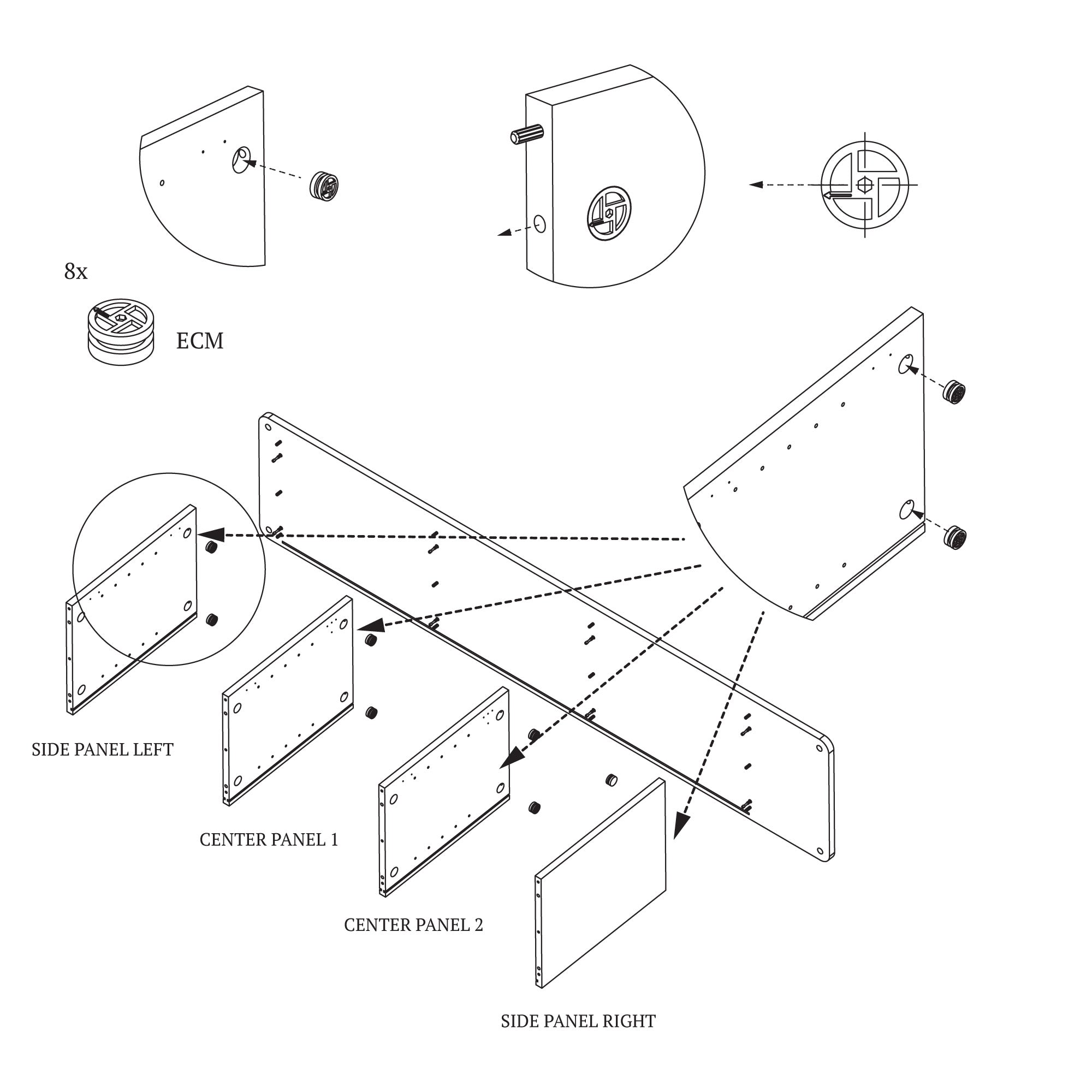 8x

ECM

SIDE PANEL LEFT

CENTER PANEL 1

CENTER PANEL 2

SIDE PANEL RIGHT